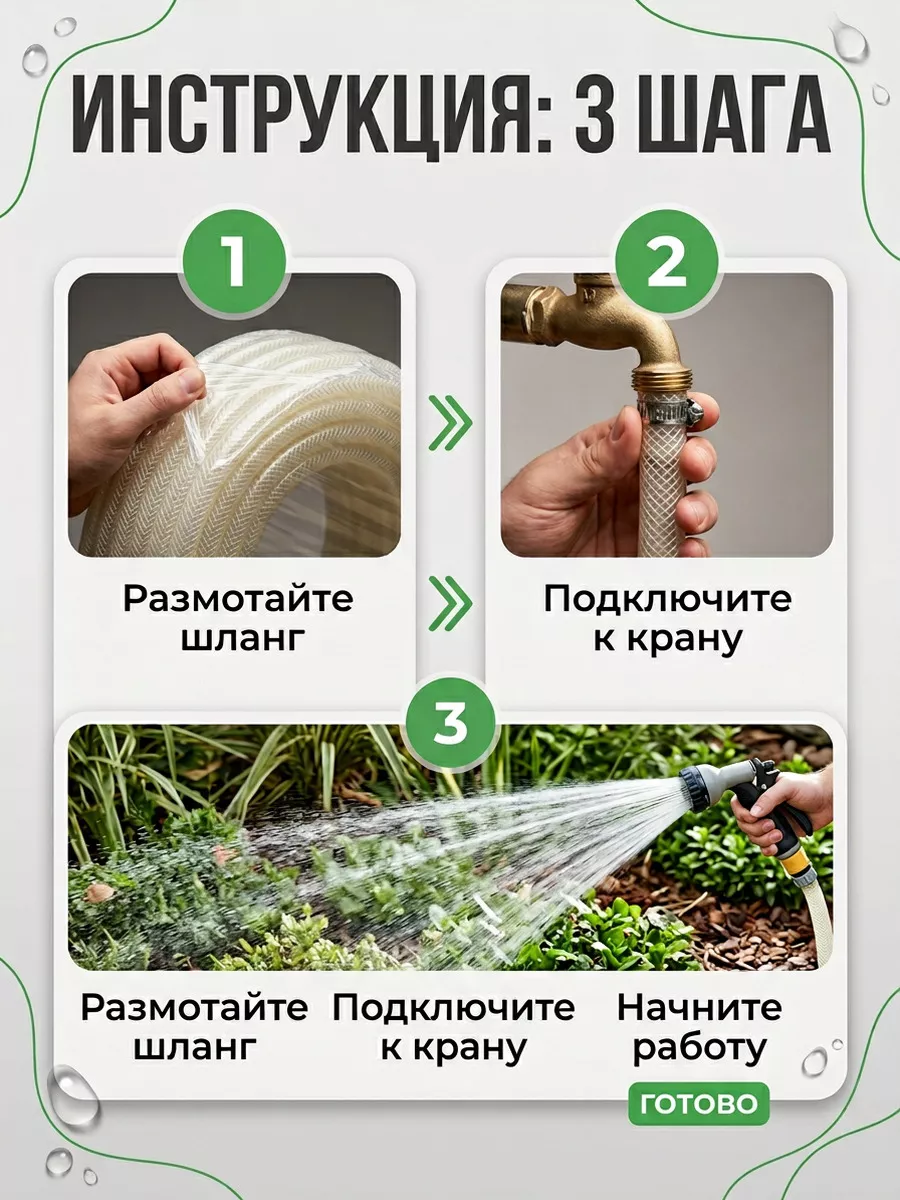 ИНСТРУКЦИЯ: 3 ШАГА

1

2

Размотайте шланг

Подключите к крану

3

Размотайте шланг

Подключите к крану

Начните работу

ГОТОВО